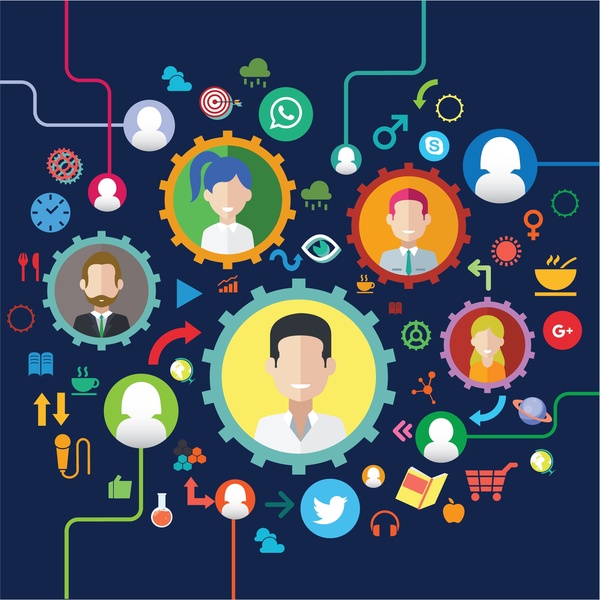 G+